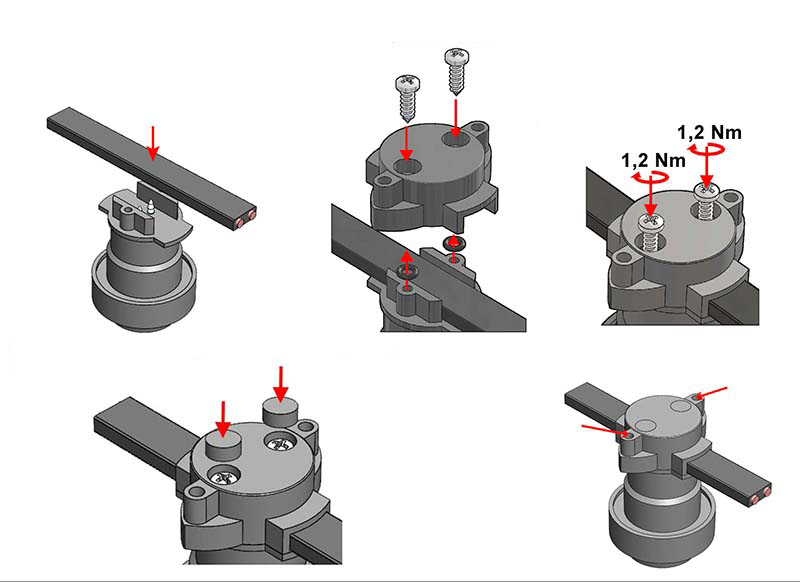 1,2 Nm
1,2 Nm